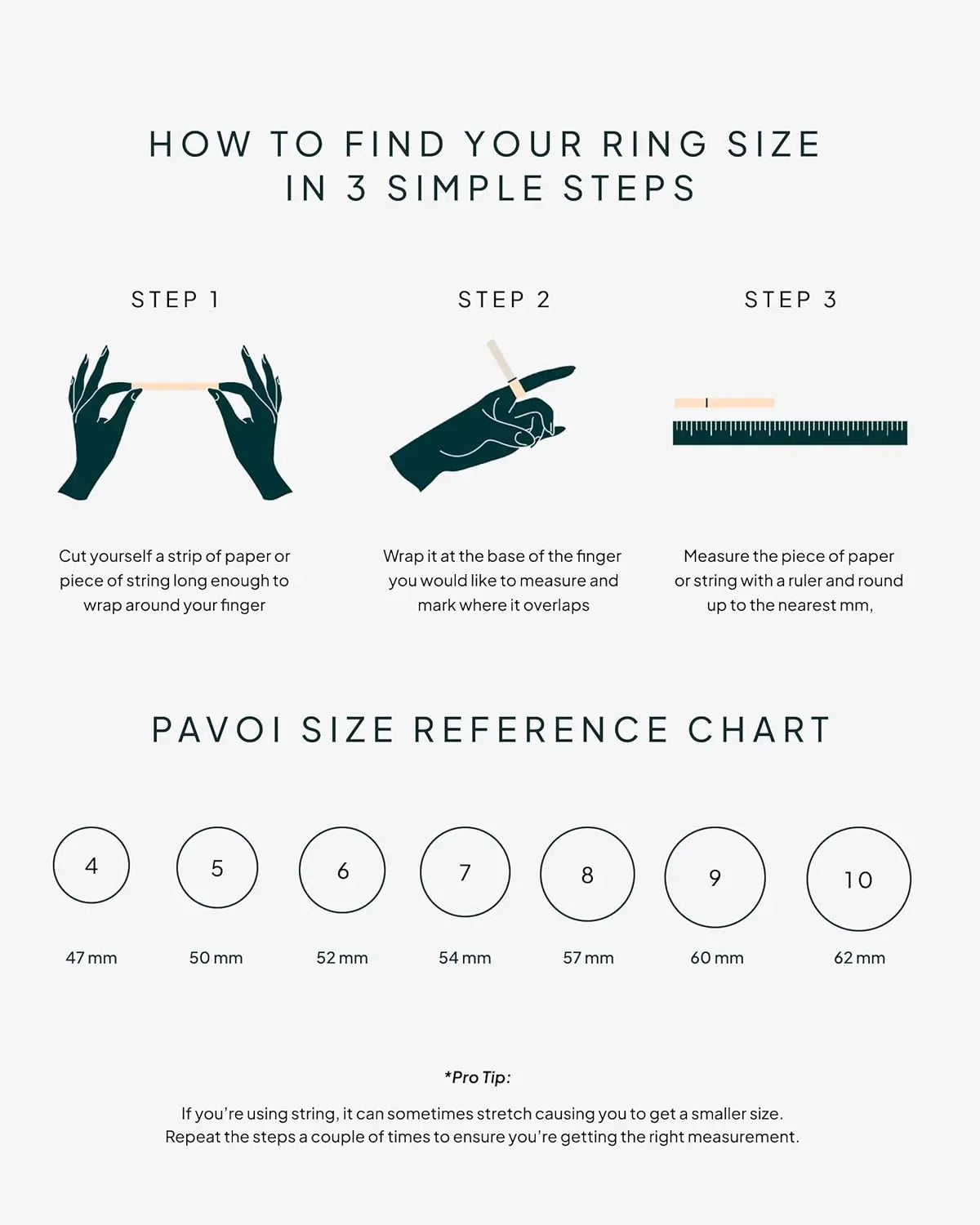 HOW TO FIND YOUR RING SIZE IN 3 SIMPLE STEPS

STEP 1

Cut yourself a strip of paper or piece of string long enough to wrap around your finger

STEP 2

Wrap it at the base of the finger you would like to measure and mark where it overlaps

STEP 3

Measure the piece of paper or string with a ruler and round up to the nearest mm,

PAVOI SIZE REFERENCE CHART

4
47 mm

5
50 mm

6
52 mm

7
54 mm

8
57 mm

9
60 mm

10
62 mm

*Pro Tip:

If you're using string, it can sometimes stretch causing you to get a smaller size. Repeat the steps a couple of times to ensure you're getting the right measurement.